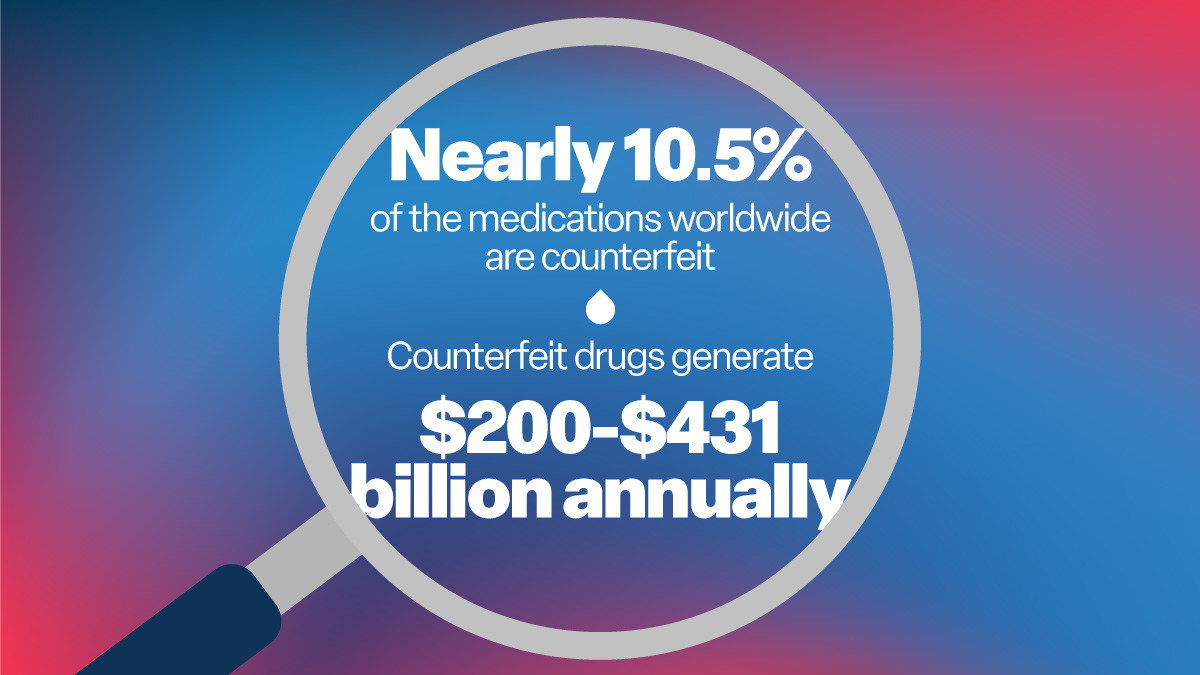 Nearly 10.5%

of the medications worldwide are counterfeit

Counterfeit drugs generate

$200-$431 billion annually